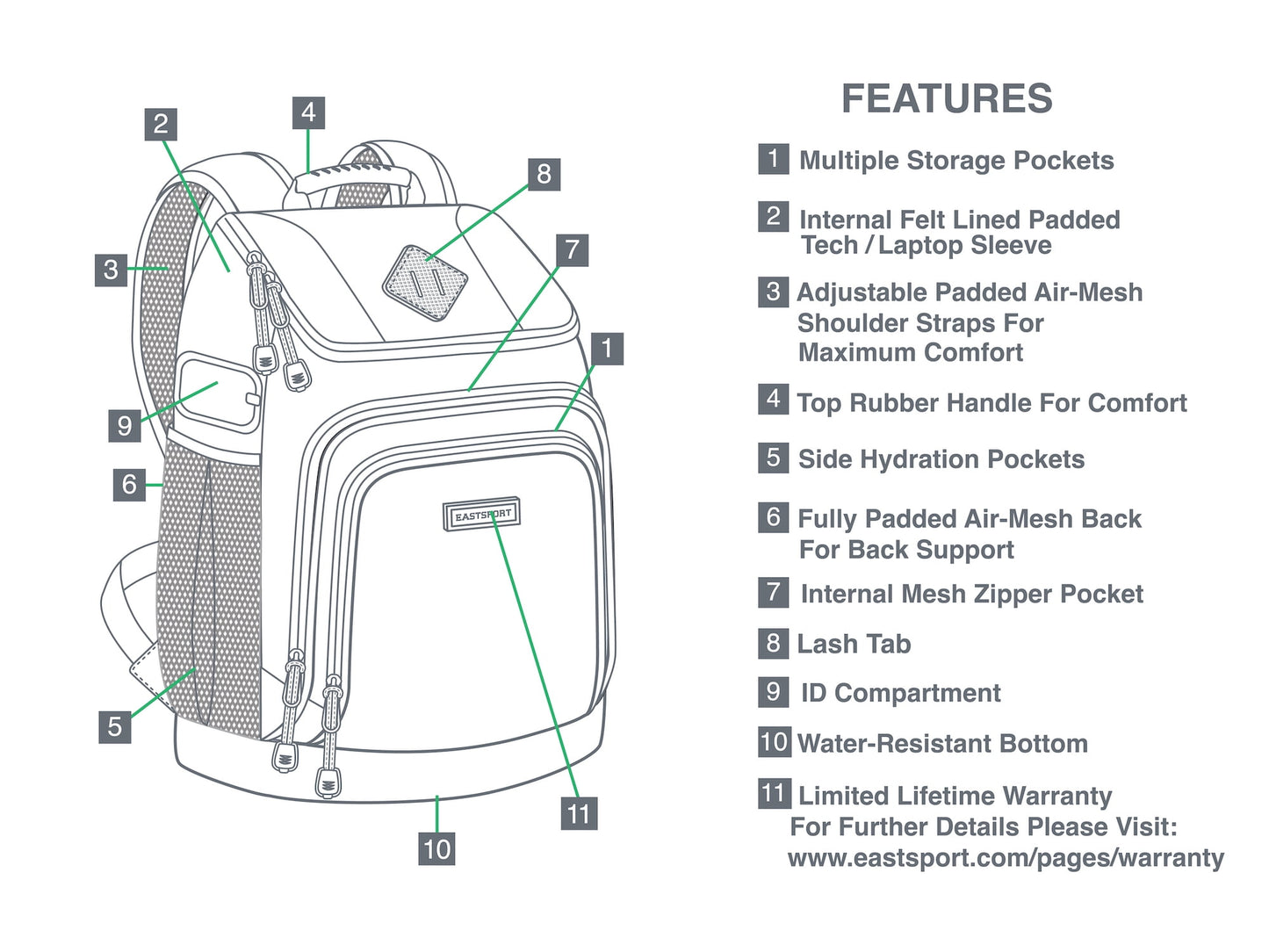 2
4
8
3
7
1
9
6
EASTSPORT
5
11
10

FEATURES

1 Multiple Storage Pockets

2 Internal Felt Lined Padded Tech / Laptop Sleeve

3 Adjustable Padded Air-Mesh Shoulder Straps For Maximum Comfort

4 Top Rubber Handle For Comfort

5 Side Hydration Pockets

6 Fully Padded Air-Mesh Back For Back Support

7 Internal Mesh Zipper Pocket

8 Lash Tab

9 ID Compartment

10 Water-Resistant Bottom

11 Limited Lifetime Warranty For Further Details Please Visit: www.eastsport.com/pages/warranty