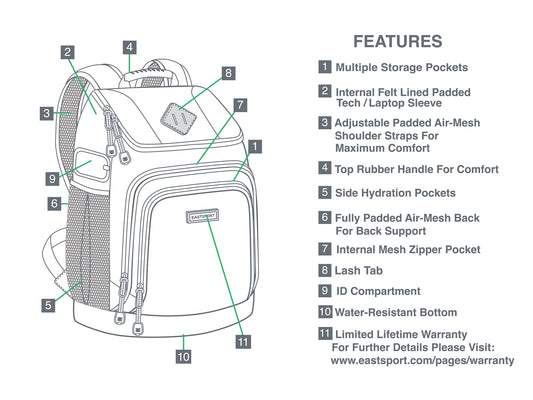 2
4
8
3
7
1
9
6
EASTSPORT
5
11
10

FEATURES

1 Multiple Storage Pockets

2 Internal Felt Lined Padded Tech / Laptop Sleeve

3 Adjustable Padded Air-Mesh Shoulder Straps For Maximum Comfort

4 Top Rubber Handle For Comfort

5 Side Hydration Pockets

6 Fully Padded Air-Mesh Back For Back Support

7 Internal Mesh Zipper Pocket

8 Lash Tab

9 ID Compartment

10 Water-Resistant Bottom

11 Limited Lifetime Warranty For Further Details Please Visit: www.eastsport.com/pages/warranty