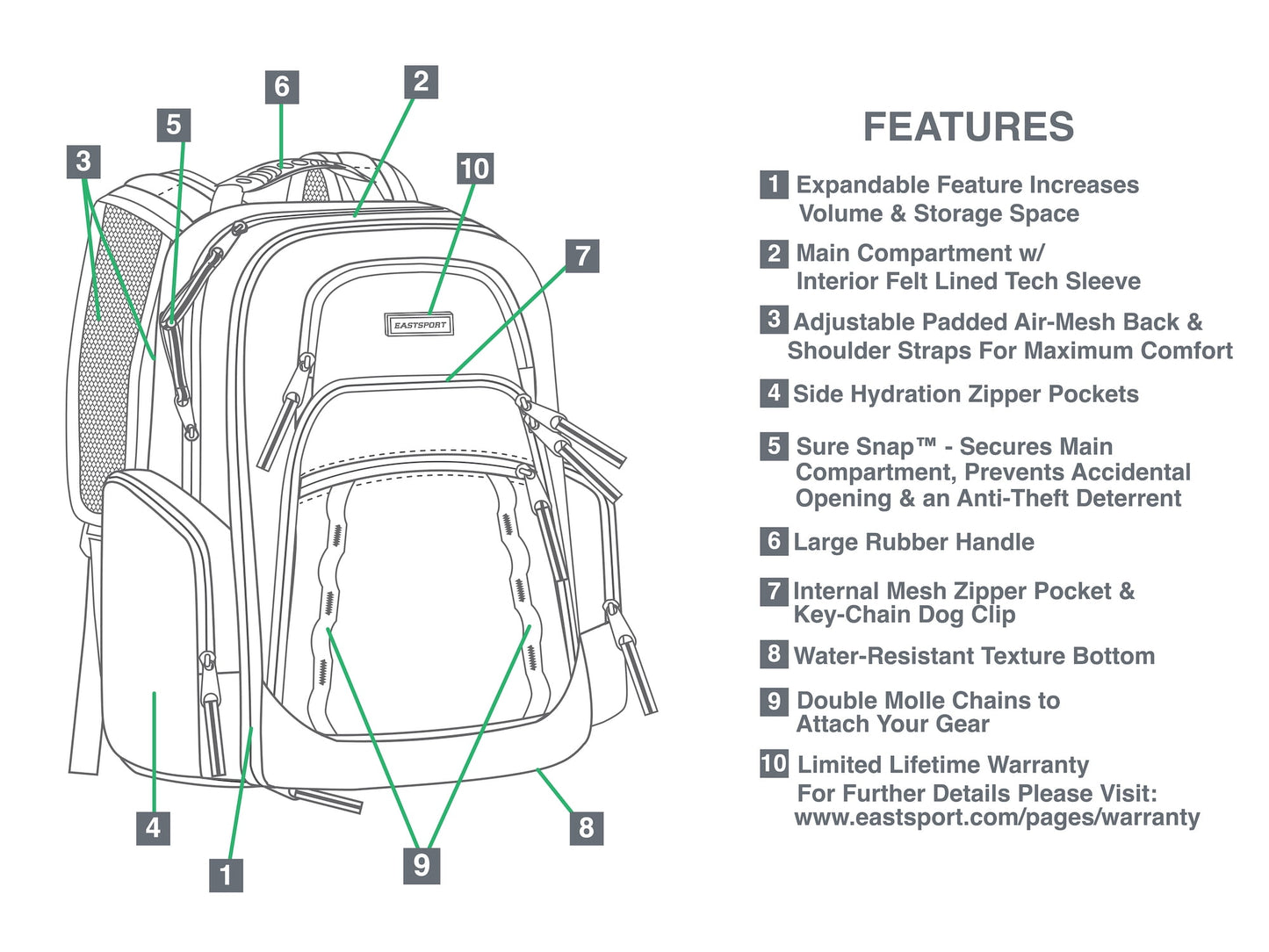 6
2
5
3
10
7
EASTSPORT
4
1
9
8

FEATURES

1 Expandable Feature Increases Volume & Storage Space

2 Main Compartment w/ Interior Felt Lined Tech Sleeve

3 Adjustable Padded Air-Mesh Back & Shoulder Straps For Maximum Comfort

4 Side Hydration Zipper Pockets

5 Sure Snap™ - Secures Main Compartment, Prevents Accidental Opening & an Anti-Theft Deterrent

6 Large Rubber Handle

7 Internal Mesh Zipper Pocket & Key-Chain Dog Clip

8 Water-Resistant Texture Bottom

9 Double Molle Chains to Attach Your Gear

10 Limited Lifetime Warranty For Further Details Please Visit: www.eastsport.com/pages/warranty